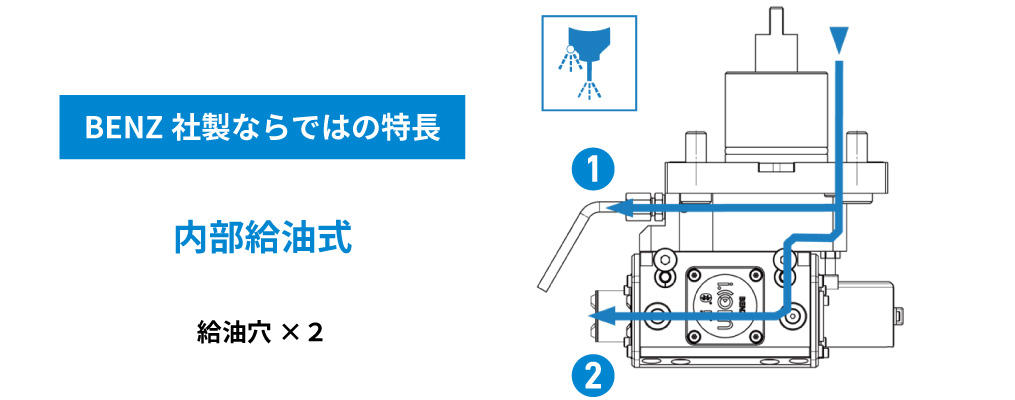 BENZ 社製ならではの特長

内部給油式

給油穴 × 2

1

2